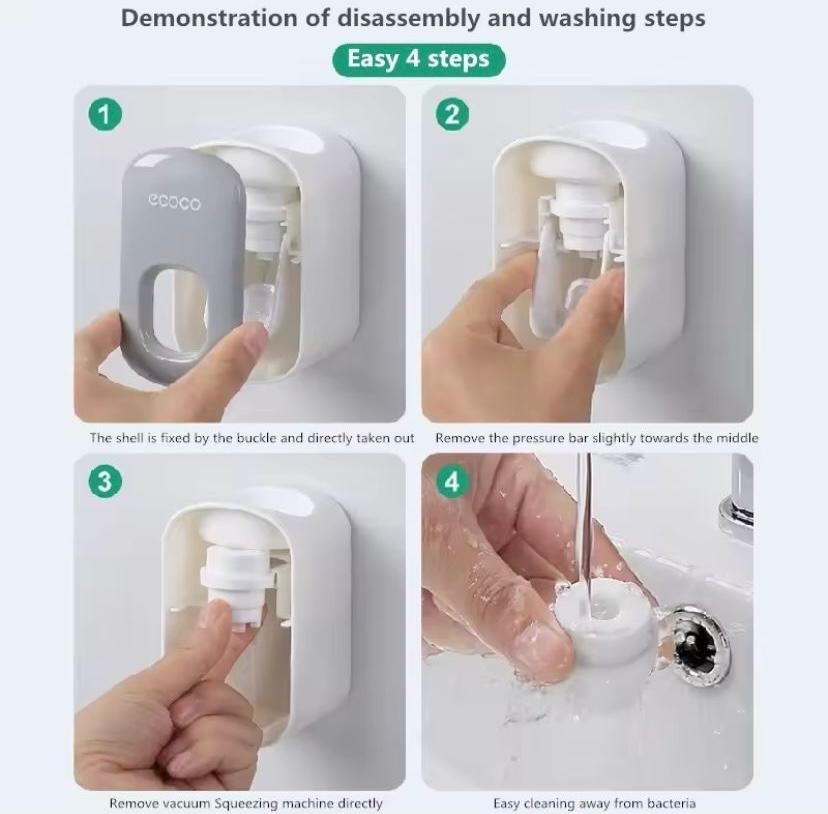 Demonstration of disassembly and washing steps

Easy 4 steps

1

ecoco

The shell is fixed by the buckle and directly taken out

2

Remove the pressure bar slightly towards the middle

3

Remove vacuum Squeezing machine directly

4

Easy cleaning away from bacteria