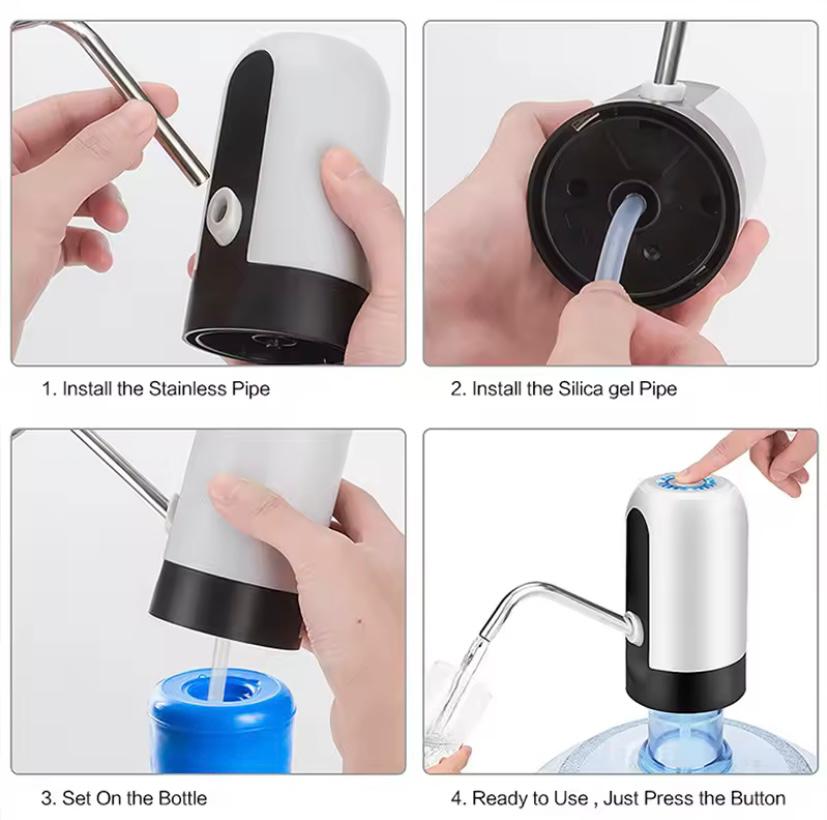 1. Install the Stainless Pipe

2. Install the Silica gel Pipe

3. Set On the Bottle

4. Ready to Use , Just Press the Button